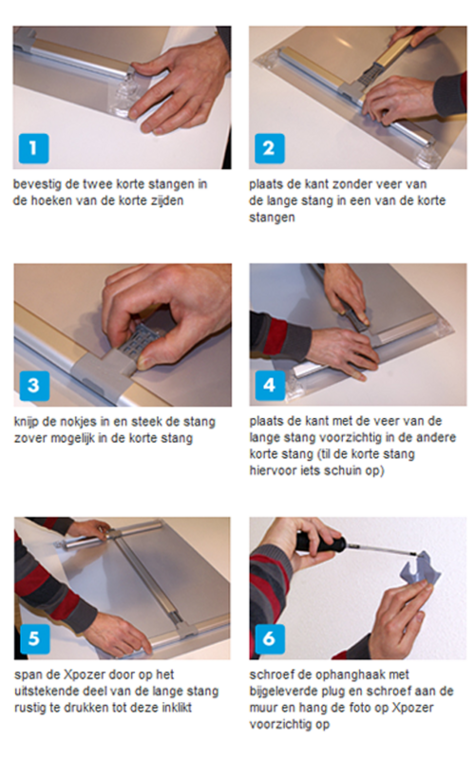 1

bevestig de twee korte stangen in de hoeken van de korte zijden

2

plaats de kant zonder veer van de lange stang in een van de korte stangen

3

knijp de nokjes in en steek de stang zover mogelijk in de korte stang

4

plaats de kant met de veer van de lange stang voorzichtig in de andere korte stang (til de korte stang hiervoor iets schuin op)

5

span de Xpozer door op het uitstekende deel van de lange stang rustig te drukken tot deze inklikt

6

schroef de ophanghaak met bijgeleverde plug en schroef aan de muur en hang de foto op Xpozer voorzichtig op